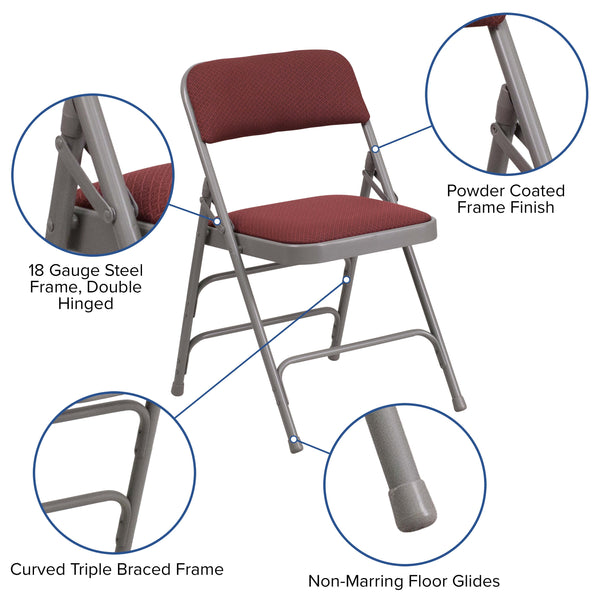 Powder Coated Frame Finish

18 Gauge Steel Frame, Double Hinged

Curved Triple Braced Frame

Non-Marring Floor Glides