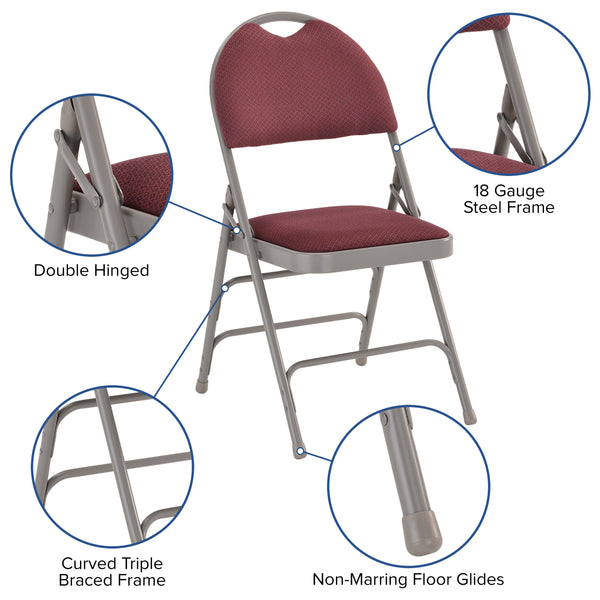 18 Gauge
Steel Frame

Double Hinged

Curved Triple
Braced Frame

Non-Marring Floor Glides